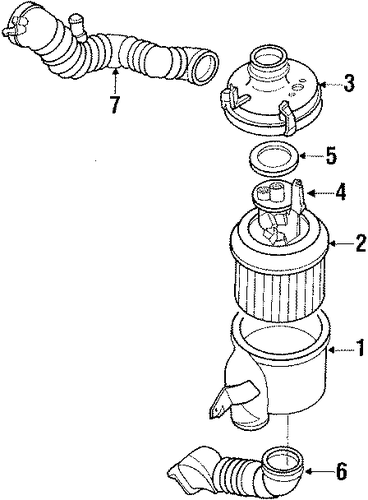 7
3
5
4
2
1
6