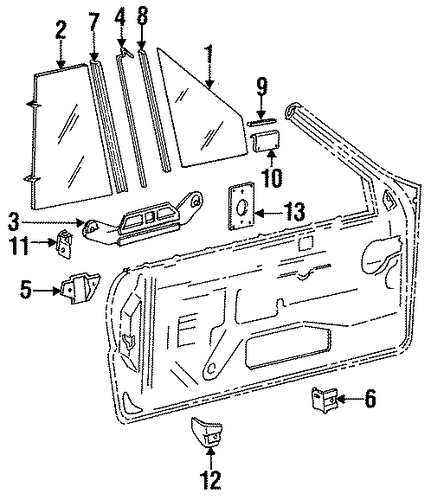 2
7
4
8
1
9
10
13
3
11
5
6
12