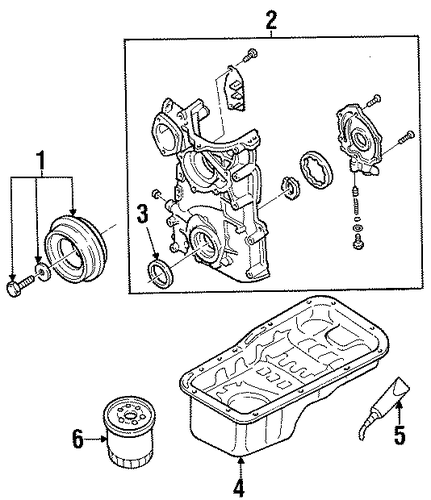 2
1
3
6
4
5