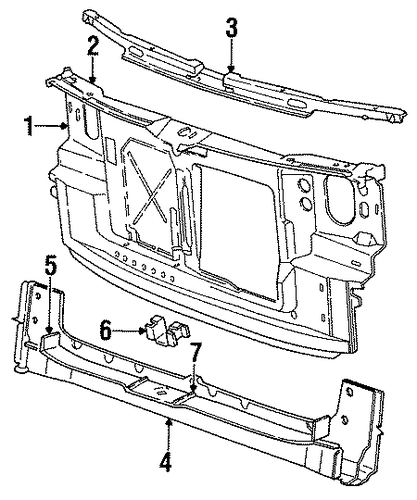 3
2
1
5
6
7
4