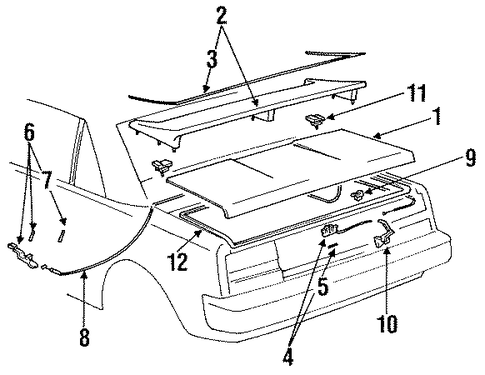 2
3
11
1
6
7
9
12
5
10
8
4