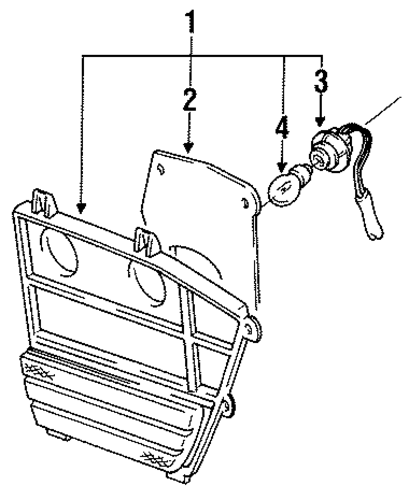 1
2
4
3