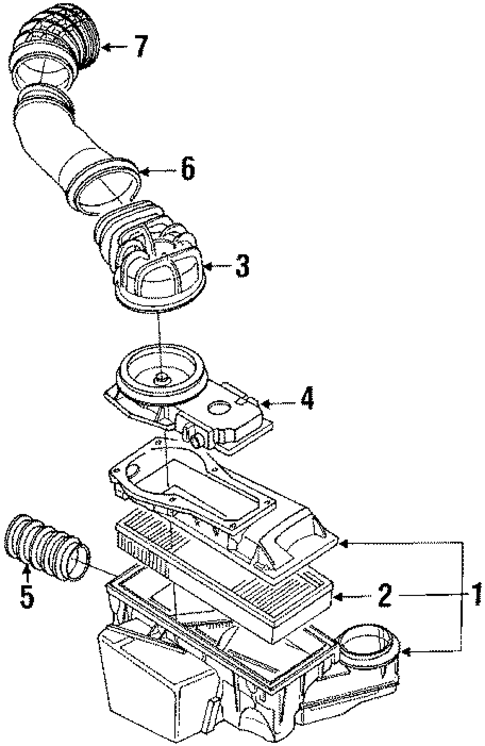 7
6
3
4
5
2
1