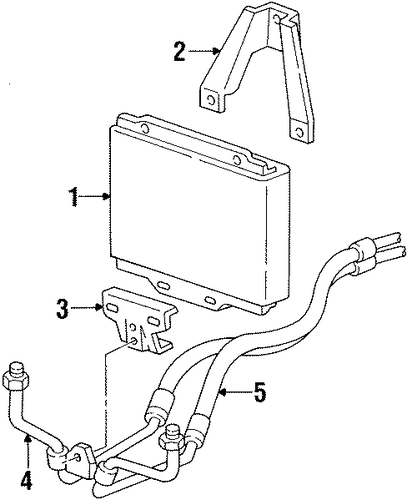 2
1
3
5
4