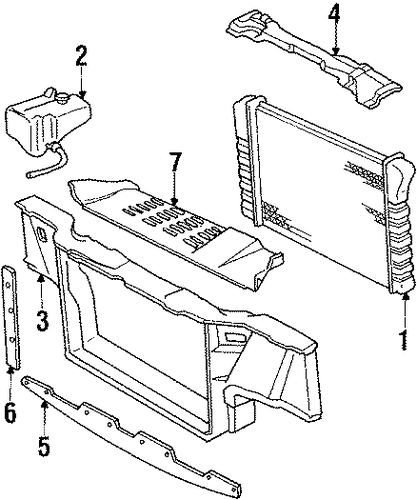 4
2
7
3
1
6
5