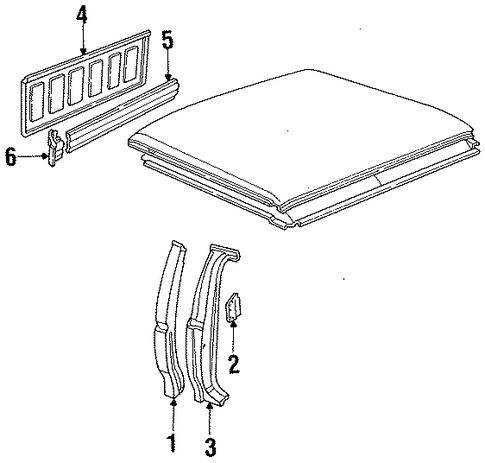 4
5
6
2
1
3