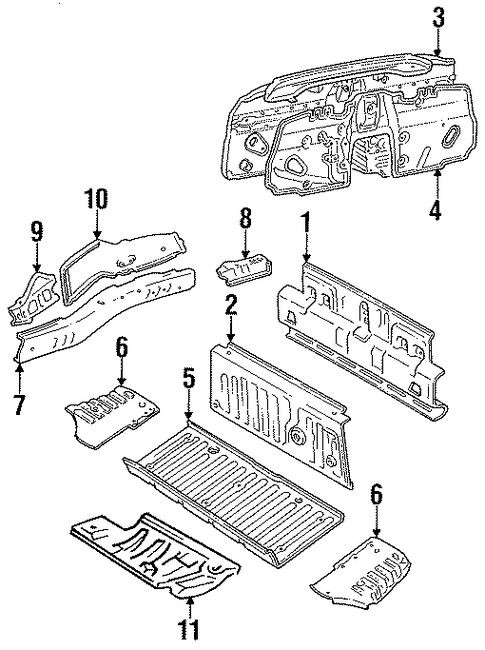 3
4
10
9
8
1
2
7
6
5
6
11