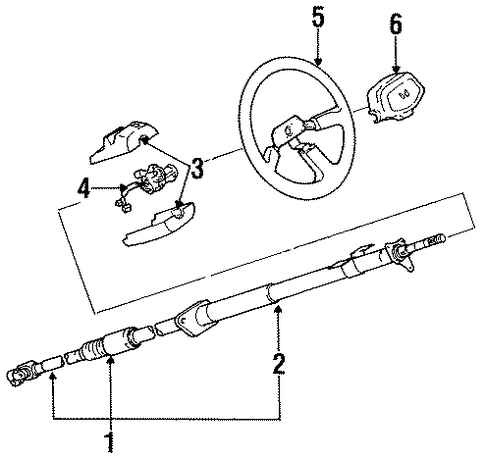 5
6
3
4
2
1