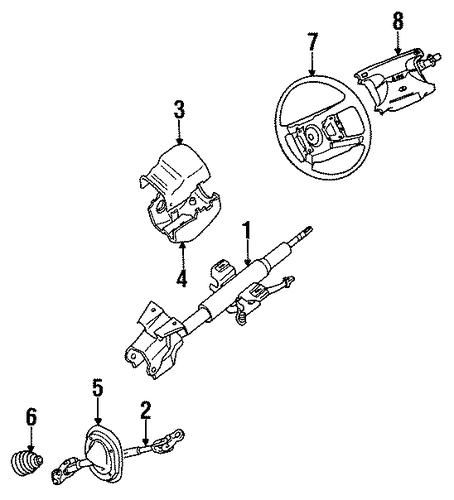 8
7
3
1
4
5
2
6