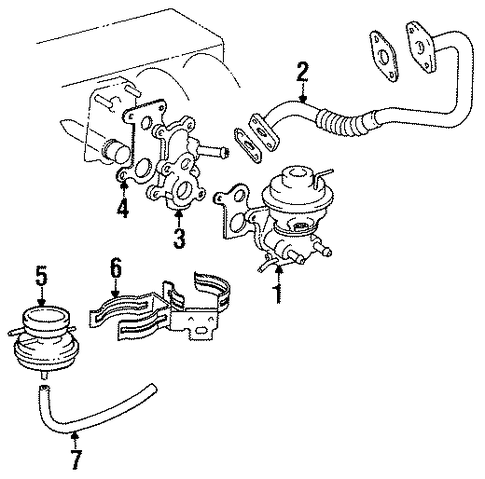 2
4
3
1
5
6
7