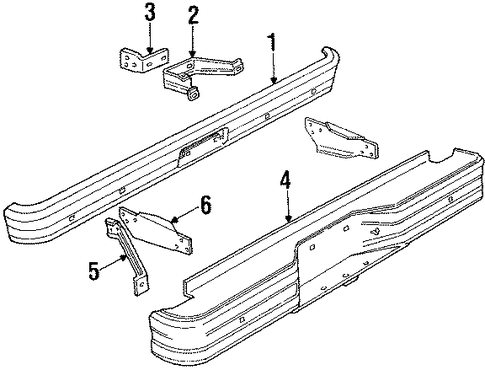 3
2
1
4
6
5