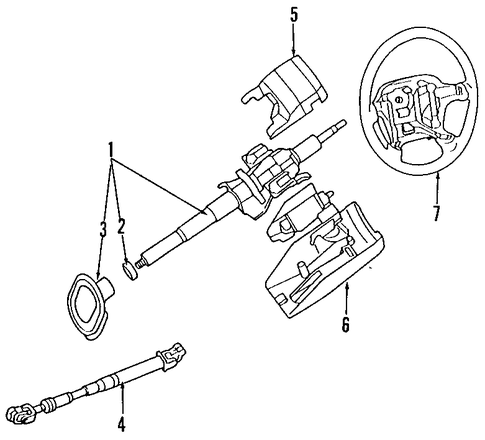 5
1
7
3
2
6
4