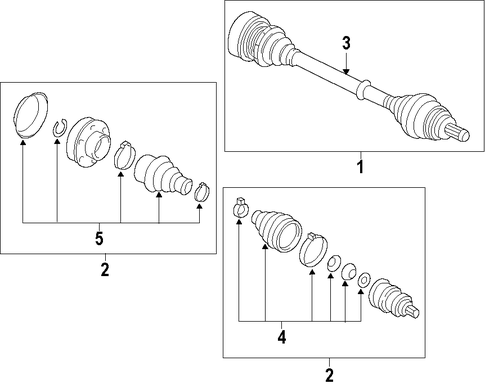 3
1
5
2
4
2