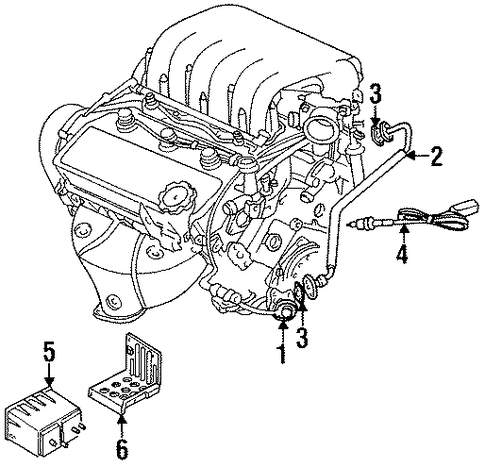 3
2
4
3
1
5
6