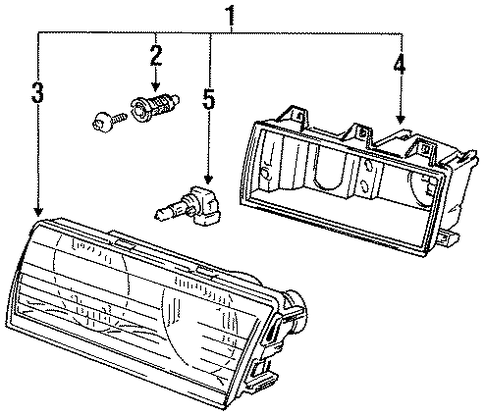 1
2
3
5
4