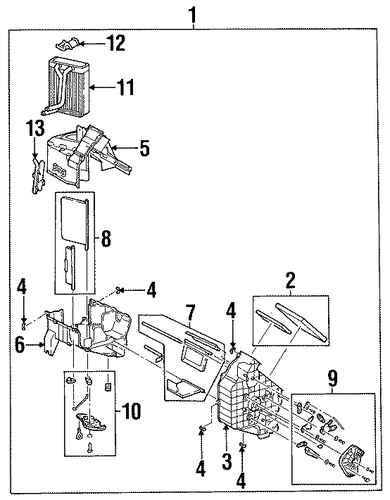 1
12
11
13
5
8
4
4
2
7
4
6
9
10
4
3
4