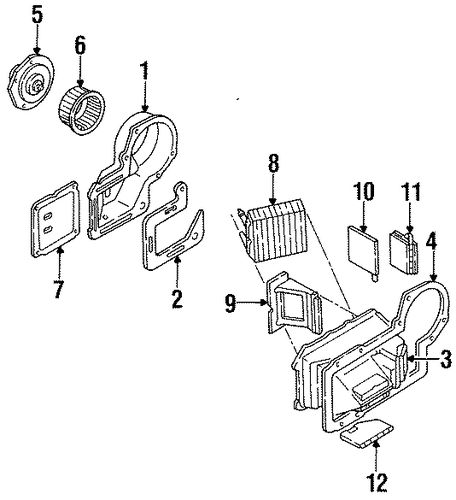 5
6
1
8
10
11
4
7
2
9
3
12