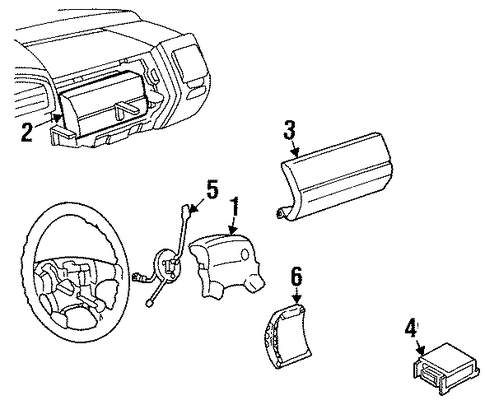 2
3
5
1
6
4