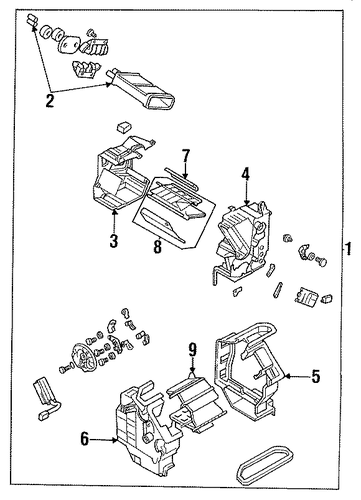 2
7
4
3
8
1
9
5
6