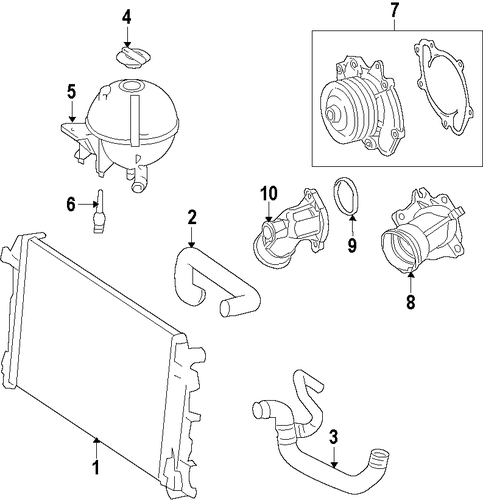 4
7
5
6
10
2
9
8
3
1