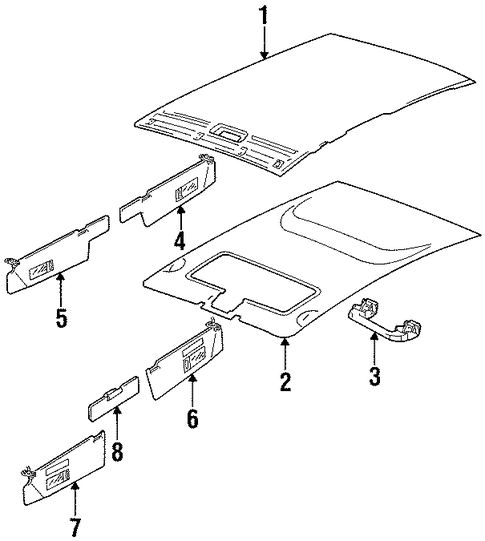 1
4
5
2
3
6
8
7