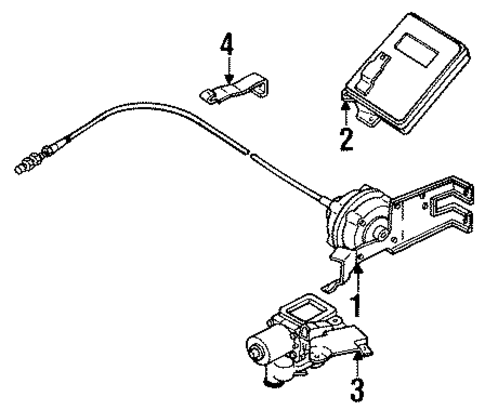 4
2
1
3