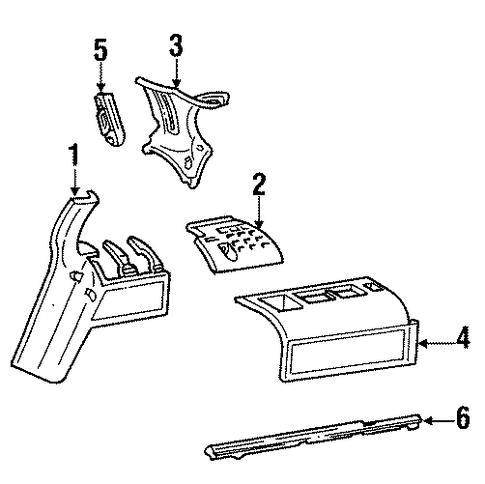 5
3
1
2
4
6