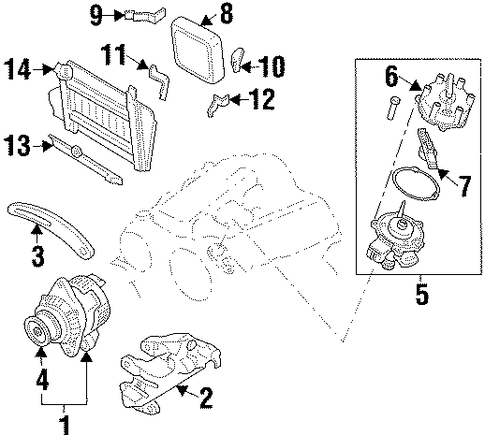 9
8
11
14
10
12
6
13
7
3
5
4
2
1