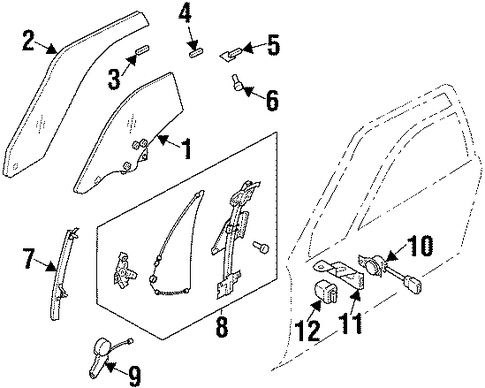 2
4
5
3
6
1
7
10
8
12
11
9