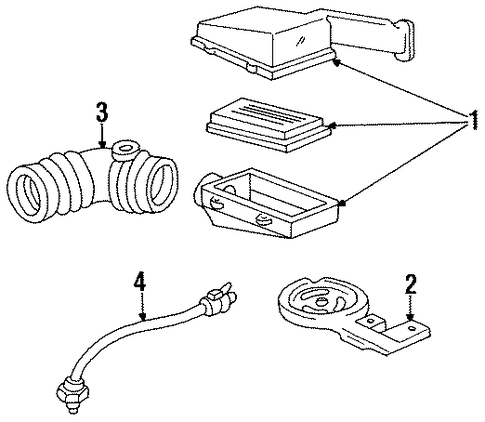 3
1
4
2