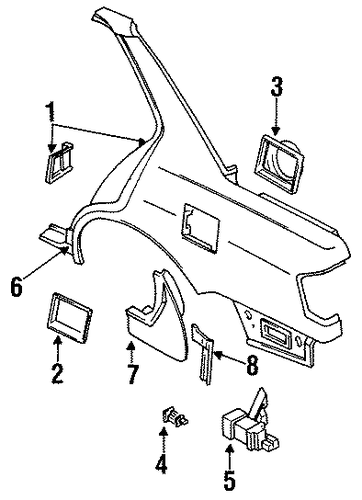 1
3
6
2
7
8
4
5