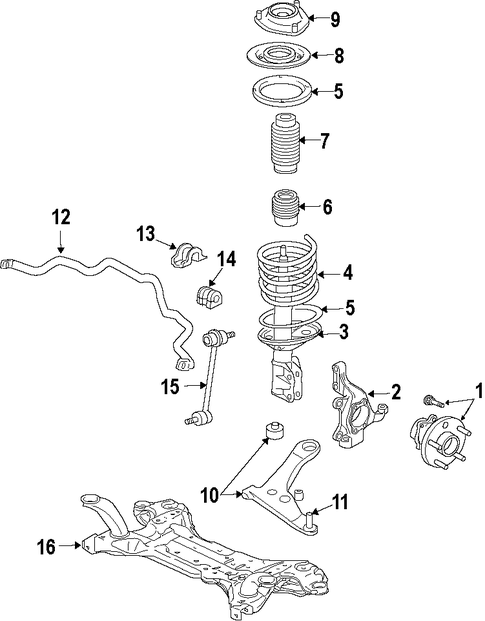 9
8
5
7
6
12
13
14
4
5
3
15
2
1
10
11
16