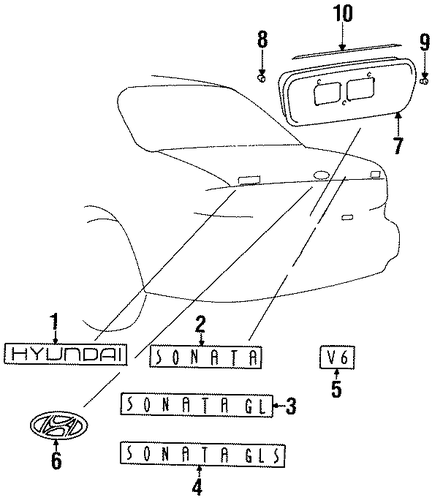 10
8
9
7
1
HYUNDAI
2
SONATA
V6
5
SONATA GL
3
6
SONATA GLS
4