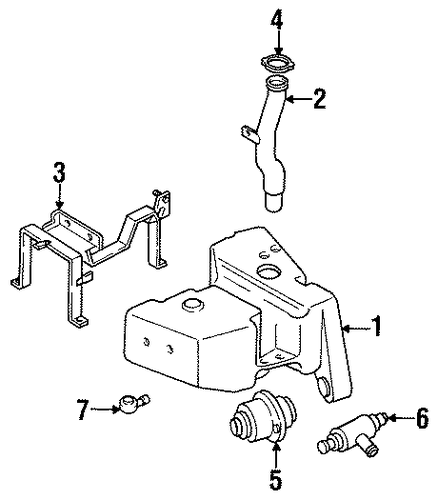 4
2
3
1
7
6
5