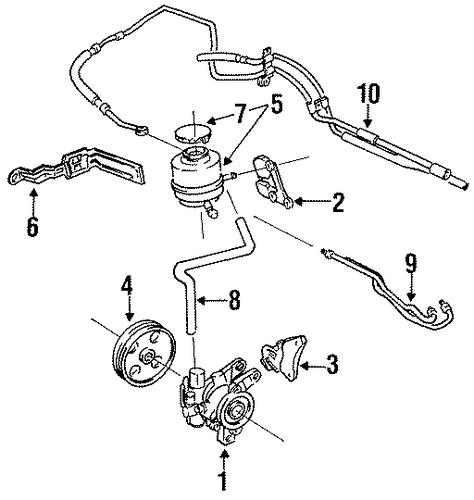 10
7
5
6
2
9
4
8
3
1