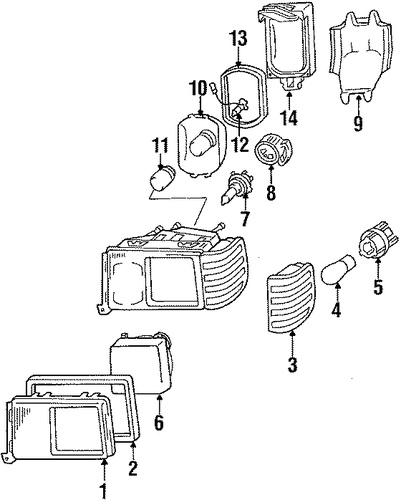 13
10
14
9
12
11
8
7
5
4
3
6
2
1