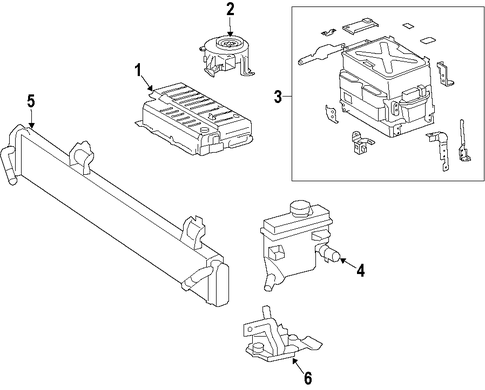 2
1
3
5
4
6