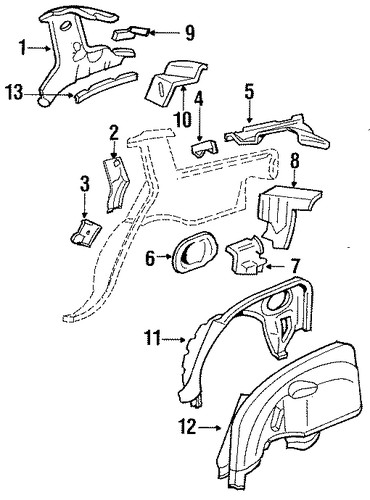 1
9
13
10
4
5
2
8
3
6
7
11
12