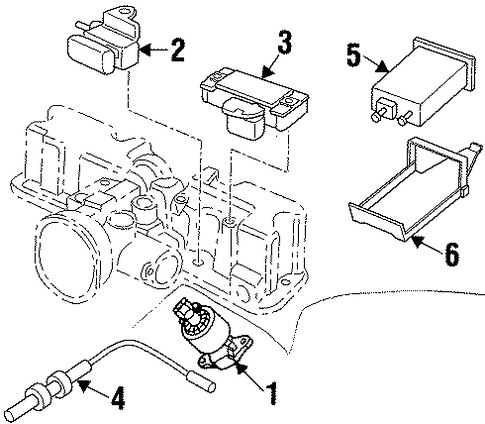 2
3
5
6
1
4