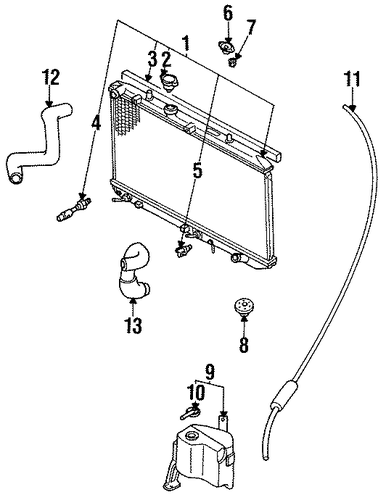 6
7
1
3
2
12
11
4
5
13
8
9
10