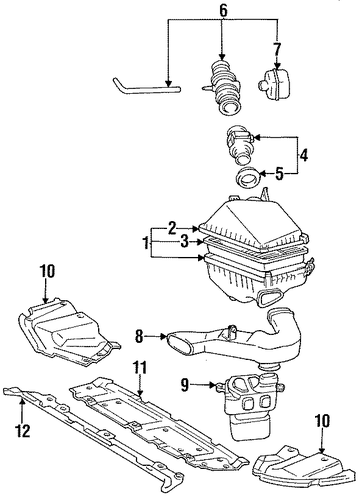 6
7
4
5
2
1
3
10
8
11
9
12
10