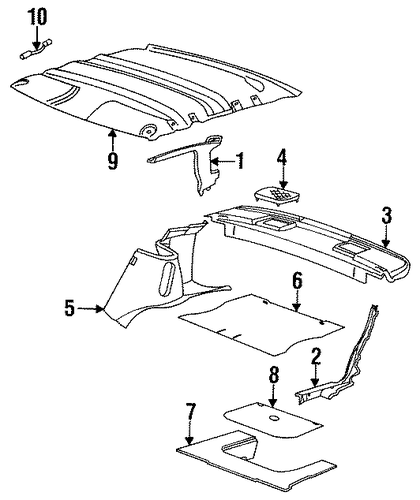 10
9
1
4
3
5
6
2
8
7