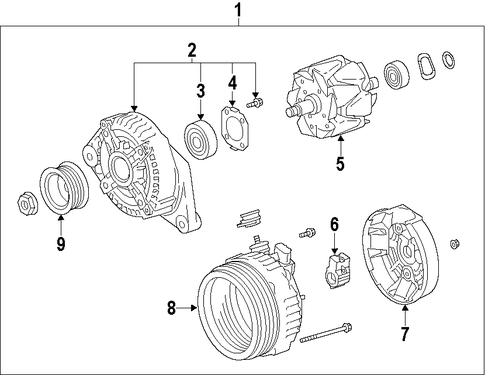 1
2
3
4
5
9
6
8
7