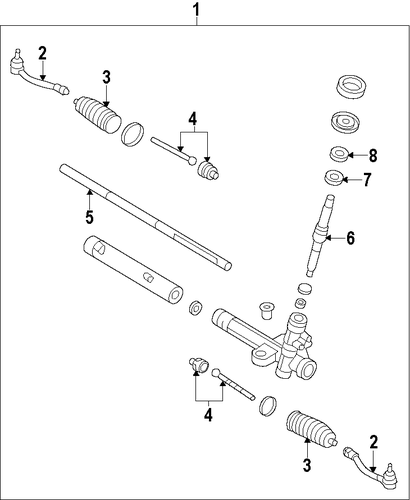 1
2
3
4
8
7
5
6
4
3
2