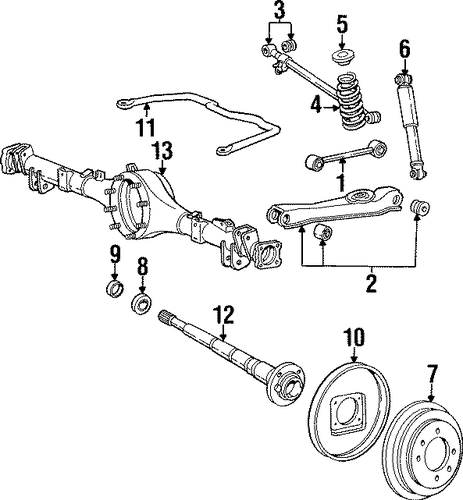 3
5
6
4
11
13
1
2
9
8
12
10
7