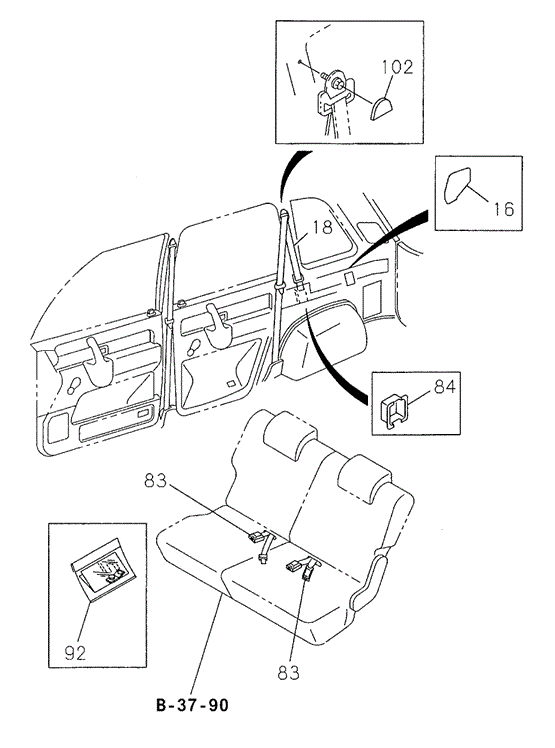 102

16

18

84

83

92

83

B-37-90