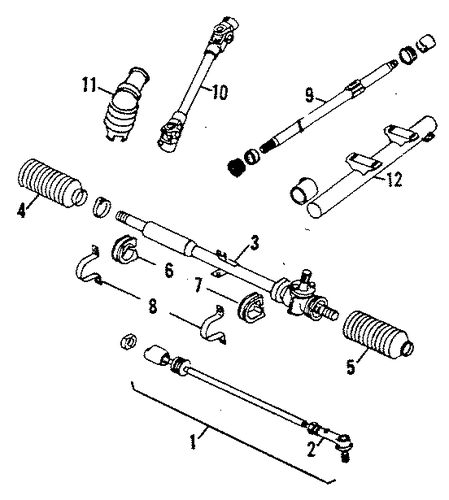 11
10
9
12
4
3
6
7
8
5
1
2