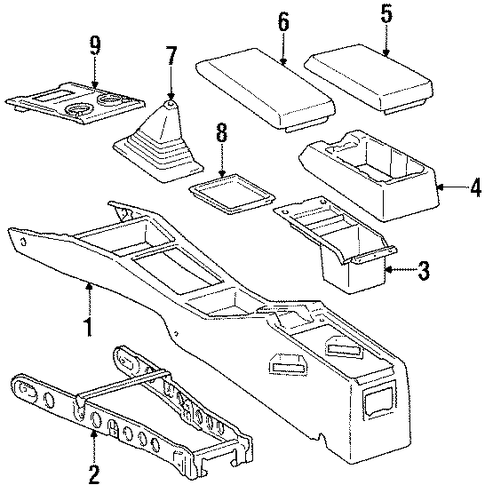 9
7
6
5
8
4
3
1
2