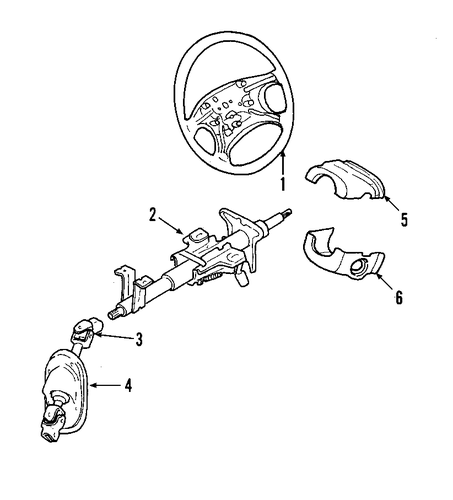 1
5
2
6
3
4