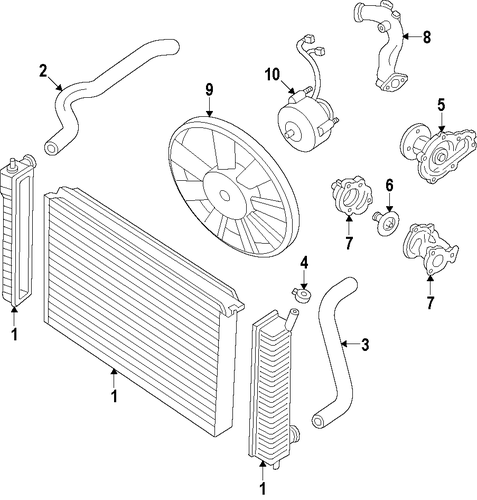 8
2
10
9
5
6
7
4
7
1
3
1
1